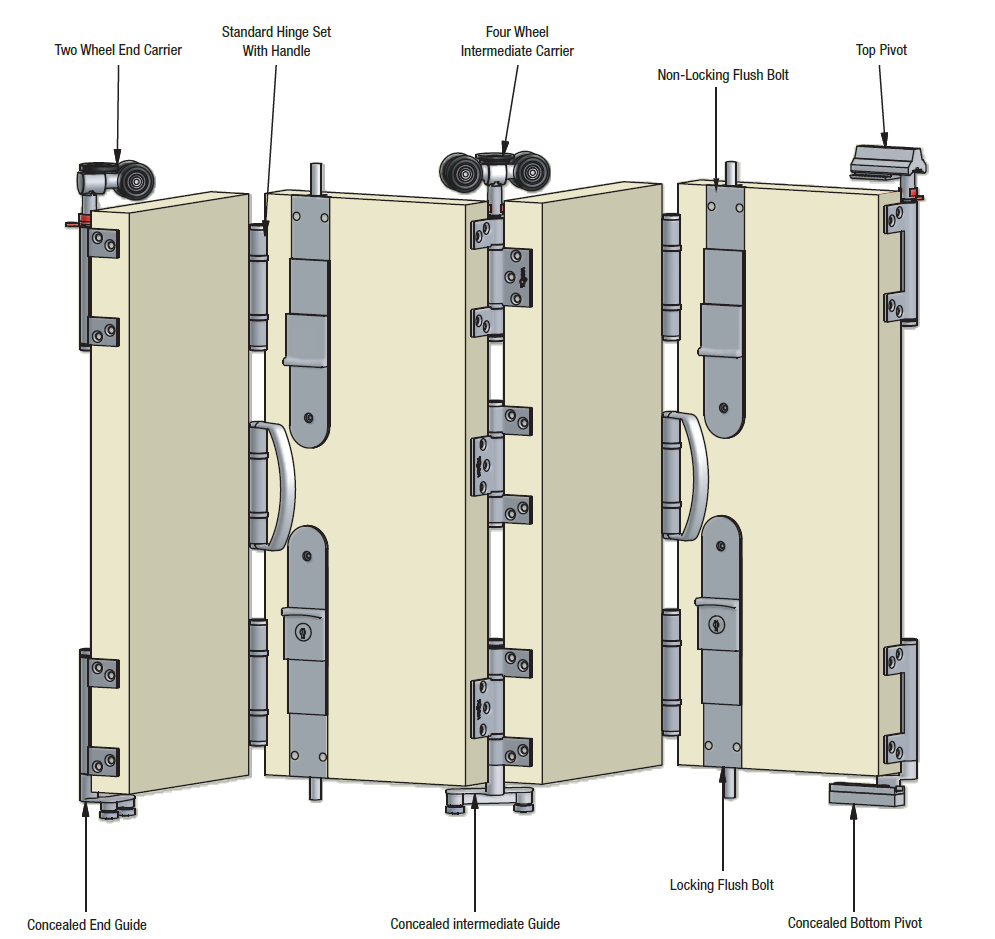 Two Wheel End Carrier

Standard Hinge Set With Handle

Four Wheel Intermediate Carrier

Non-Locking Flush Bolt

Top Pivot

Concealed End Guide

Concealed intermediate Guide

Locking Flush Bolt

Concealed Bottom Pivot